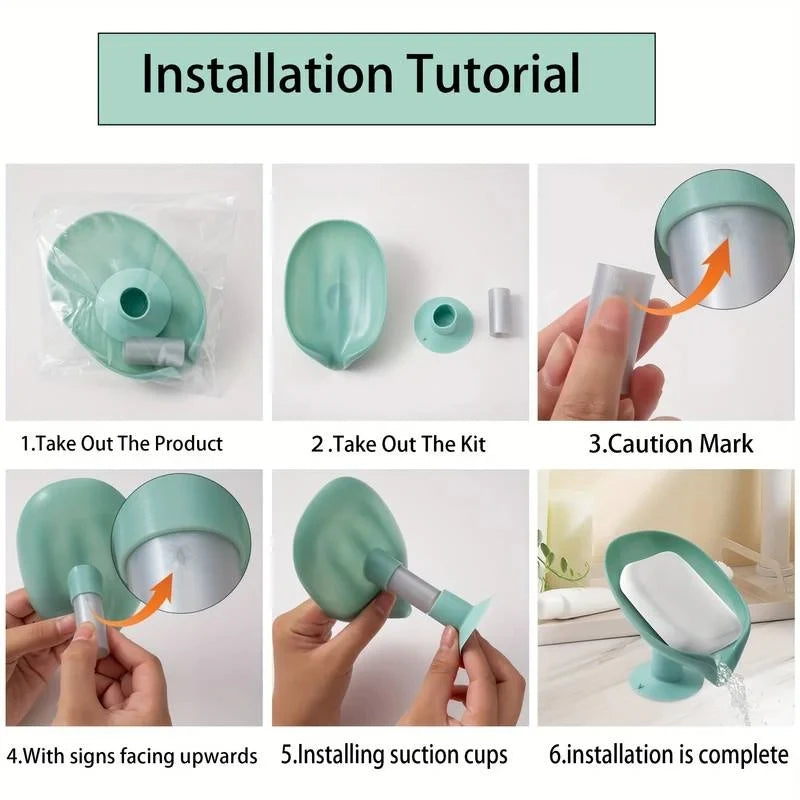 Installation Tutorial

1.Take Out The Product

2 .Take Out The Kit

3.Caution Mark

4.With signs facing upwards

5.Installing suction cups

6.installation is complete