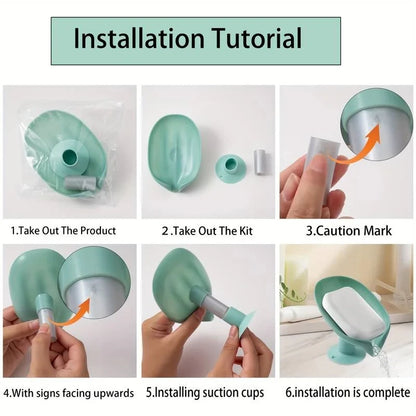 Installation Tutorial

1.Take Out The Product

2 .Take Out The Kit

3.Caution Mark

4.With signs facing upwards

5.Installing suction cups

6.installation is complete