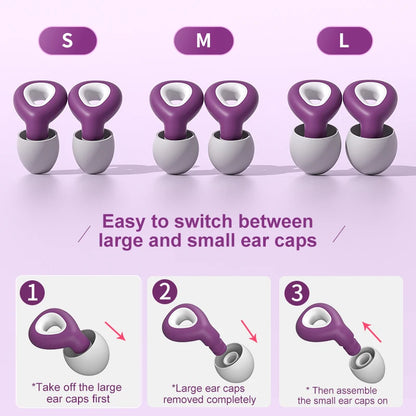 S

M

L

Easy to switch between large and small ear caps

1

*Take off the large ear caps first

2

*Large ear caps removed completely

3

* Then assemble the small ear caps on